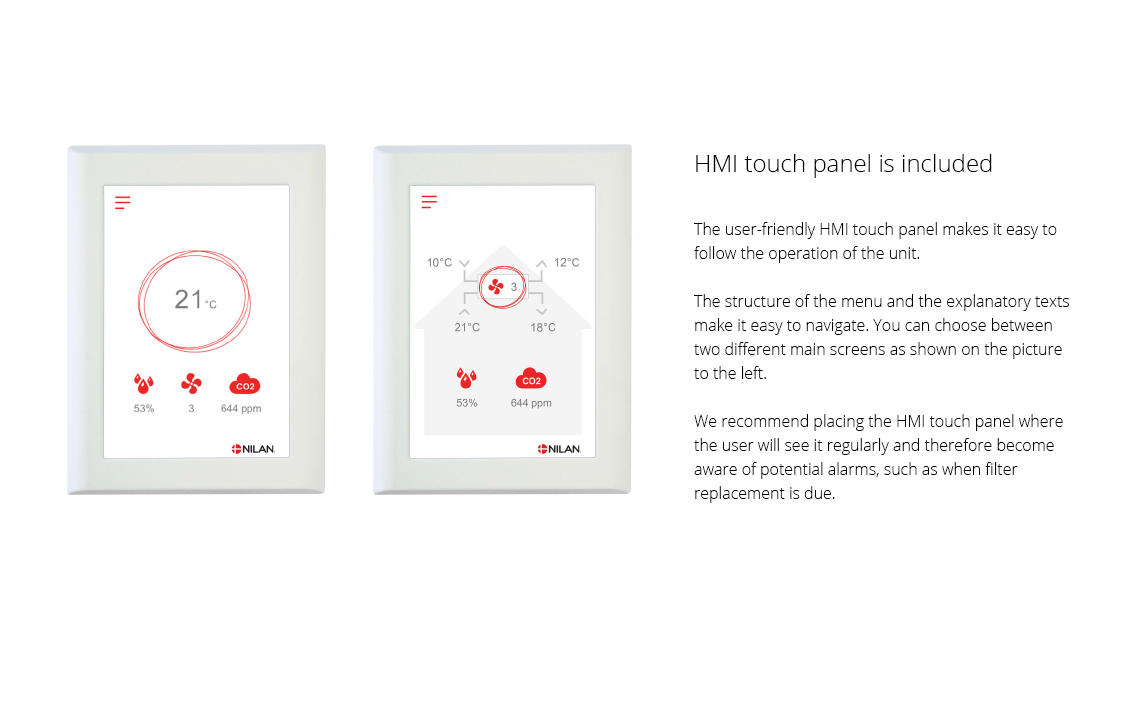 21°C

CO2

53%

3

644 ppm

NILAN

10°C

12°C

3

21°C

18°C

CO2

53%

644 ppm

NILAN

HMI touch panel is included

The user-friendly HMI touch panel makes it easy to follow the operation of the unit.

The structure of the menu and the explanatory texts make it easy to navigate. You can choose between two different main screens as shown on the picture to the left.

We recommend placing the HMI touch panel where the user will see it regularly and therefore become aware of potential alarms, such as when filter replacement is due.